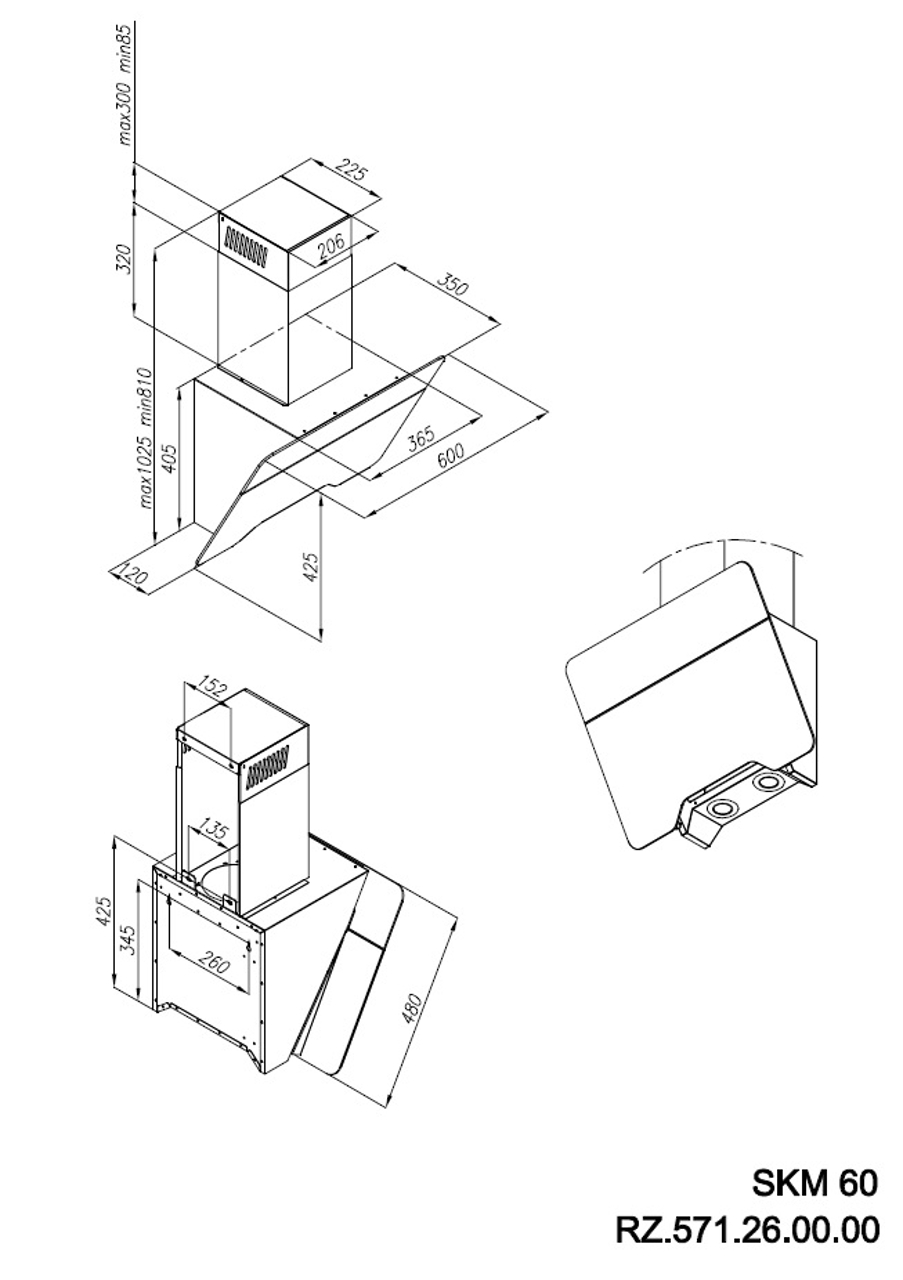 max300 min85
225
206
320
350
max1025 min810
405
365
600
120
425
152
135
425
345
260
480
SKM 60
RZ.571.26.00.00